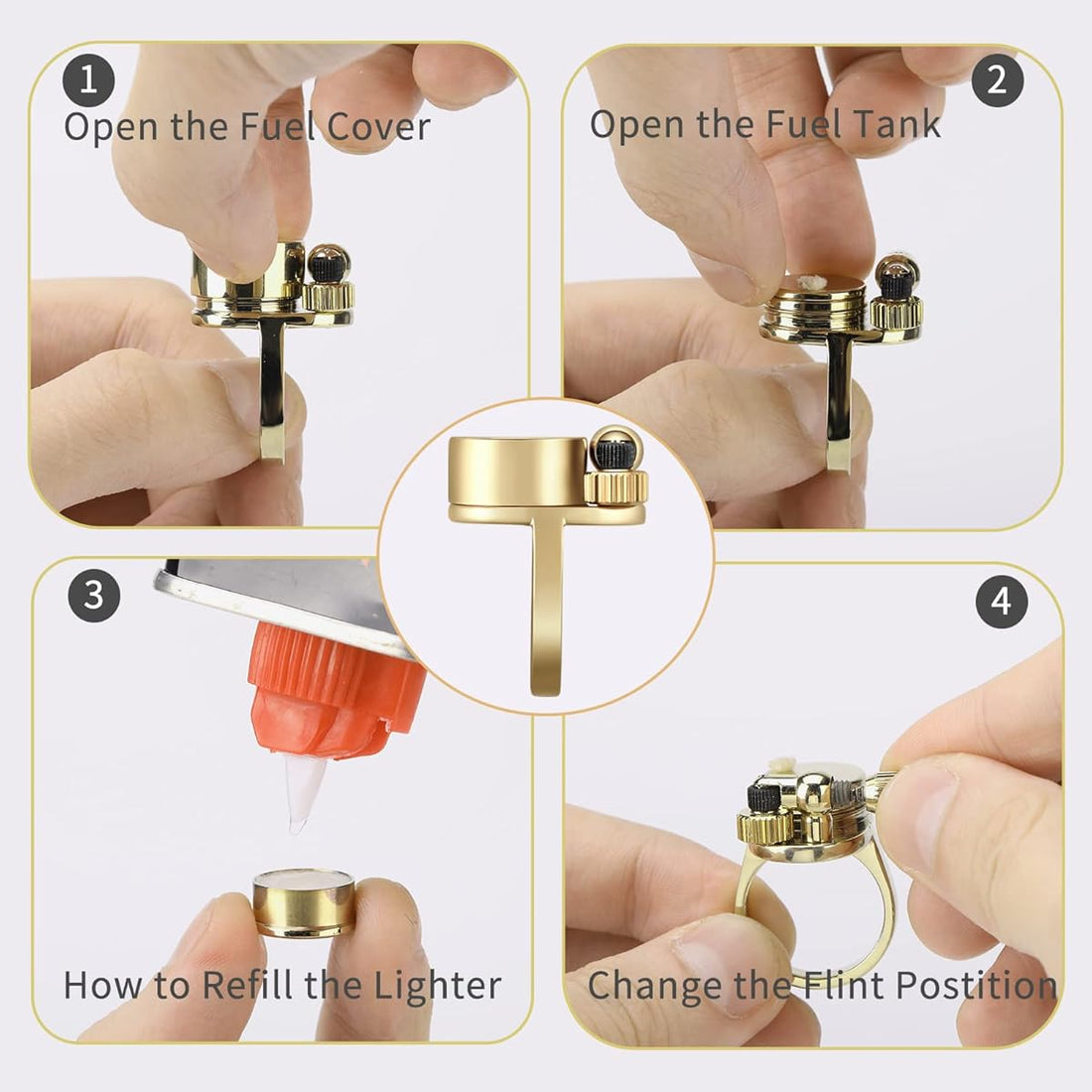 1
Open the Fuel Cover

2
Open the Fuel Tank

3
How to Refill the Lighter

4
Change the Flint Postition