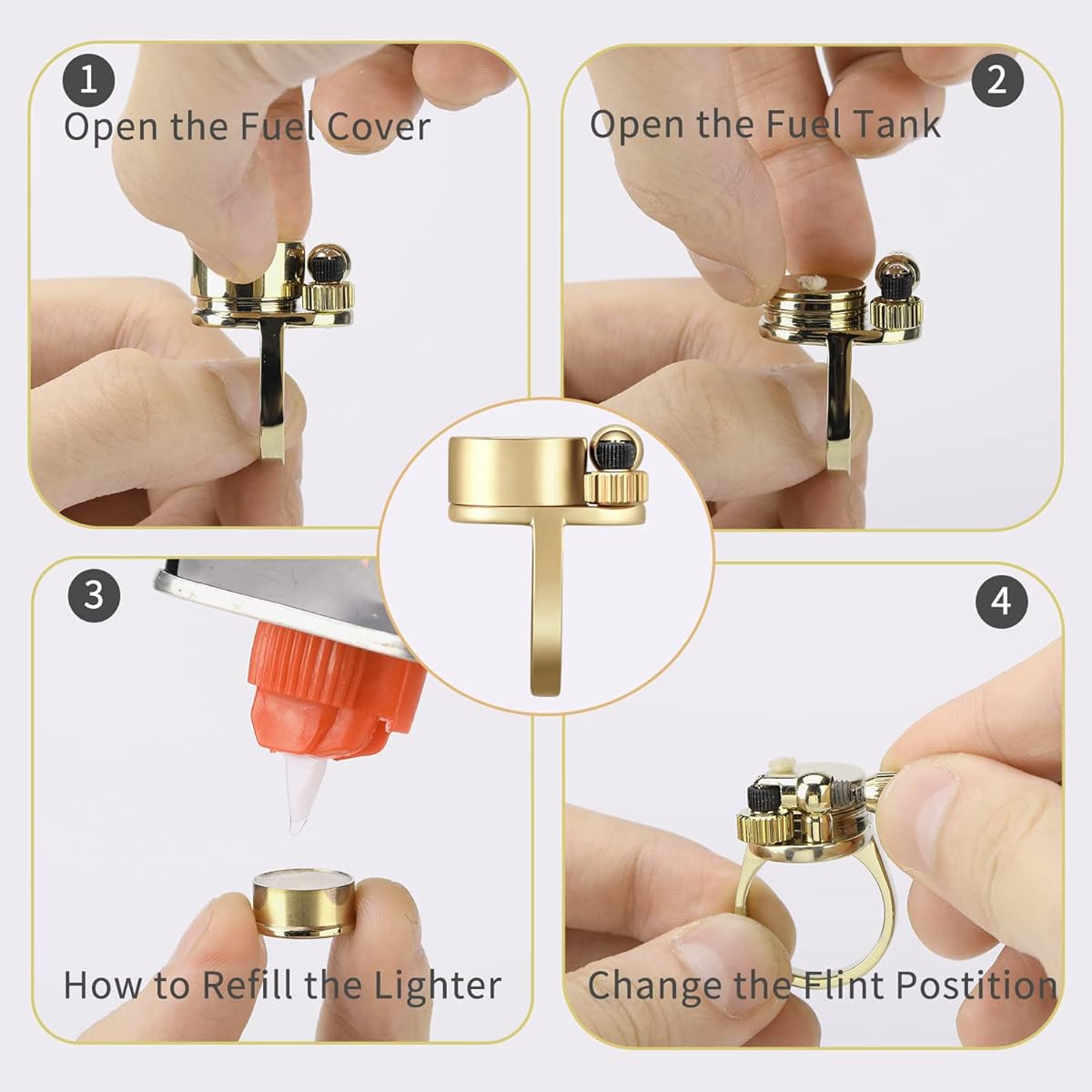 1
Open the Fuel Cover

2
Open the Fuel Tank

3
How to Refill the Lighter

4
Change the Flint Postition